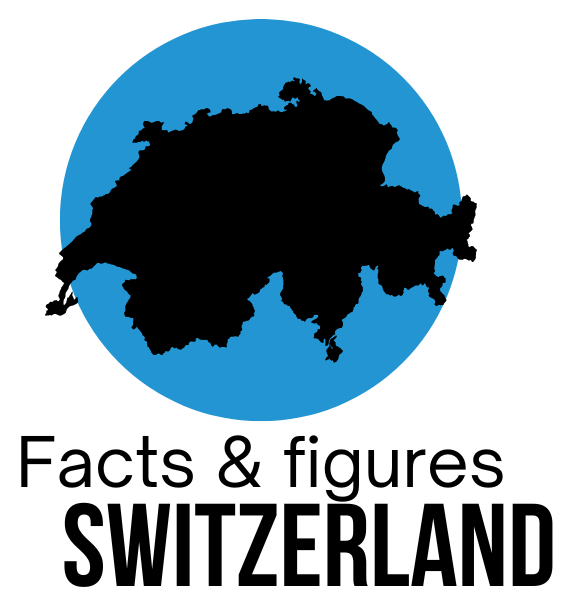 Facts & figures
SWITZERLAND