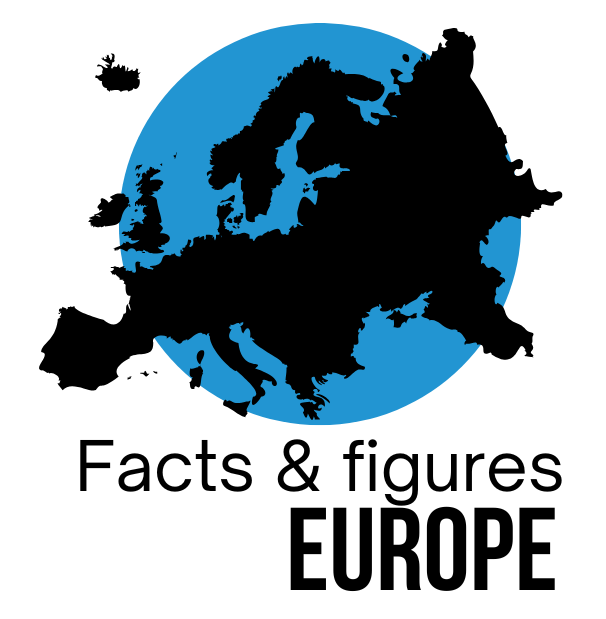 Facts & figures
EUROPE